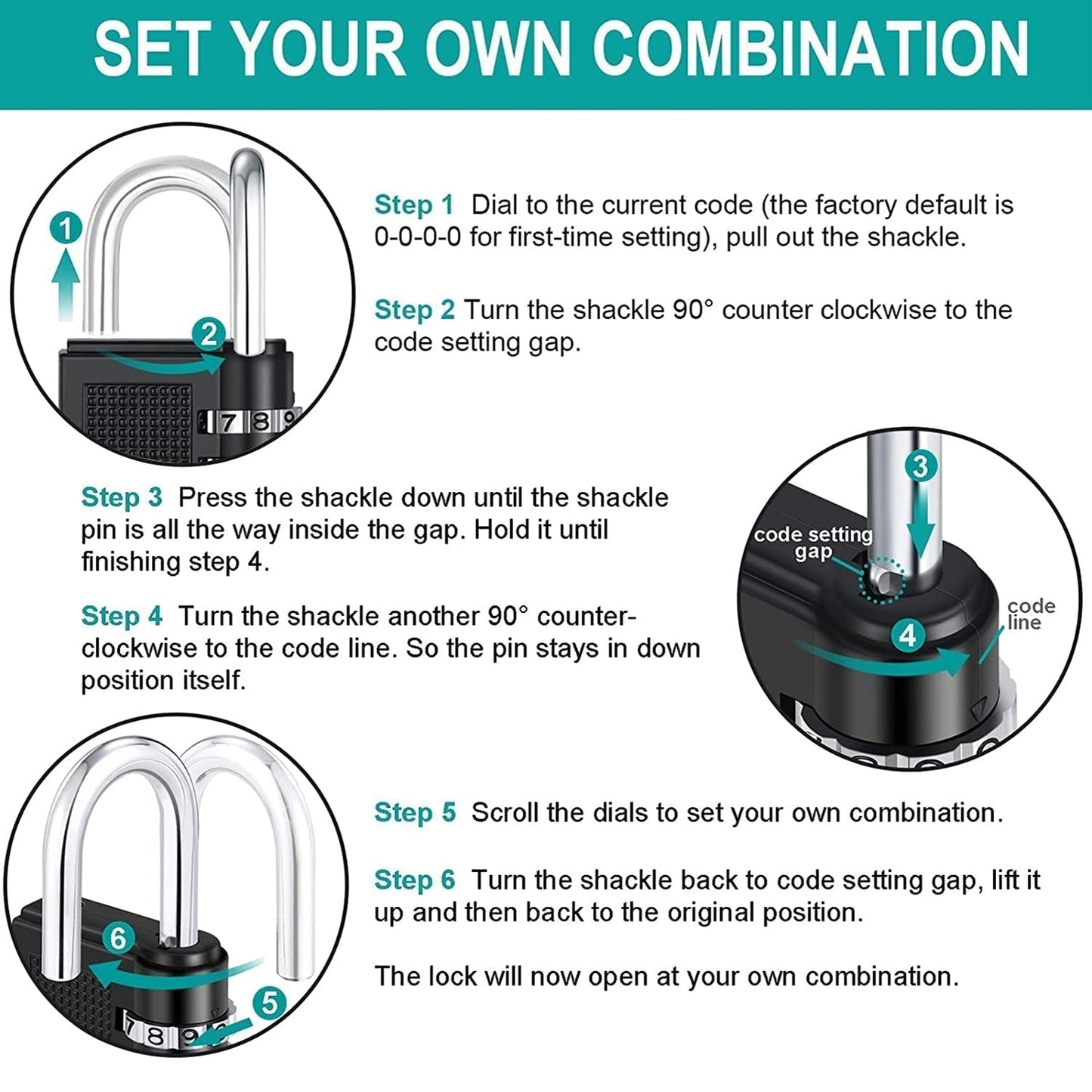 SET YOUR OWN COMBINATION

1

2

7 8 9

Step 1 Dial to the current code (the factory default is 0-0-0-0 for first-time setting), pull out the shackle.

Step 2 Turn the shackle 90° counter clockwise to the code setting gap.

Step 3 Press the shackle down until the shackle pin is all the way inside the gap. Hold it until finishing step 4.

Step 4 Turn the shackle another 90° counter-clockwise to the code line. So the pin stays in down position itself.

3

code setting gap

4

code line

6

5

7 8 9

Step 5 Scroll the dials to set your own combination.

Step 6 Turn the shackle back to code setting gap, lift it up and then back to the original position.

The lock will now open at your own combination.